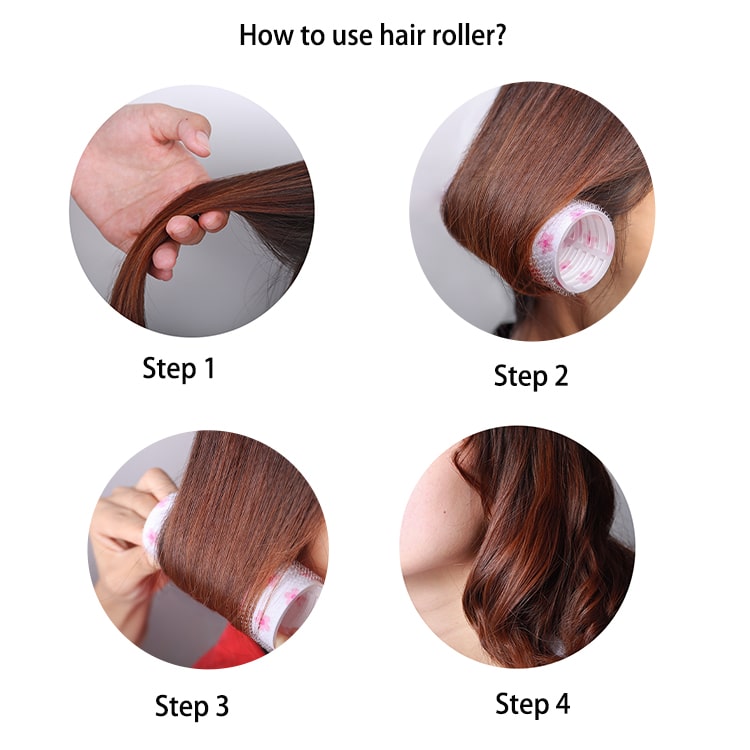 How to use hair roller?

Step 1

Step 2

Step 3

Step 4