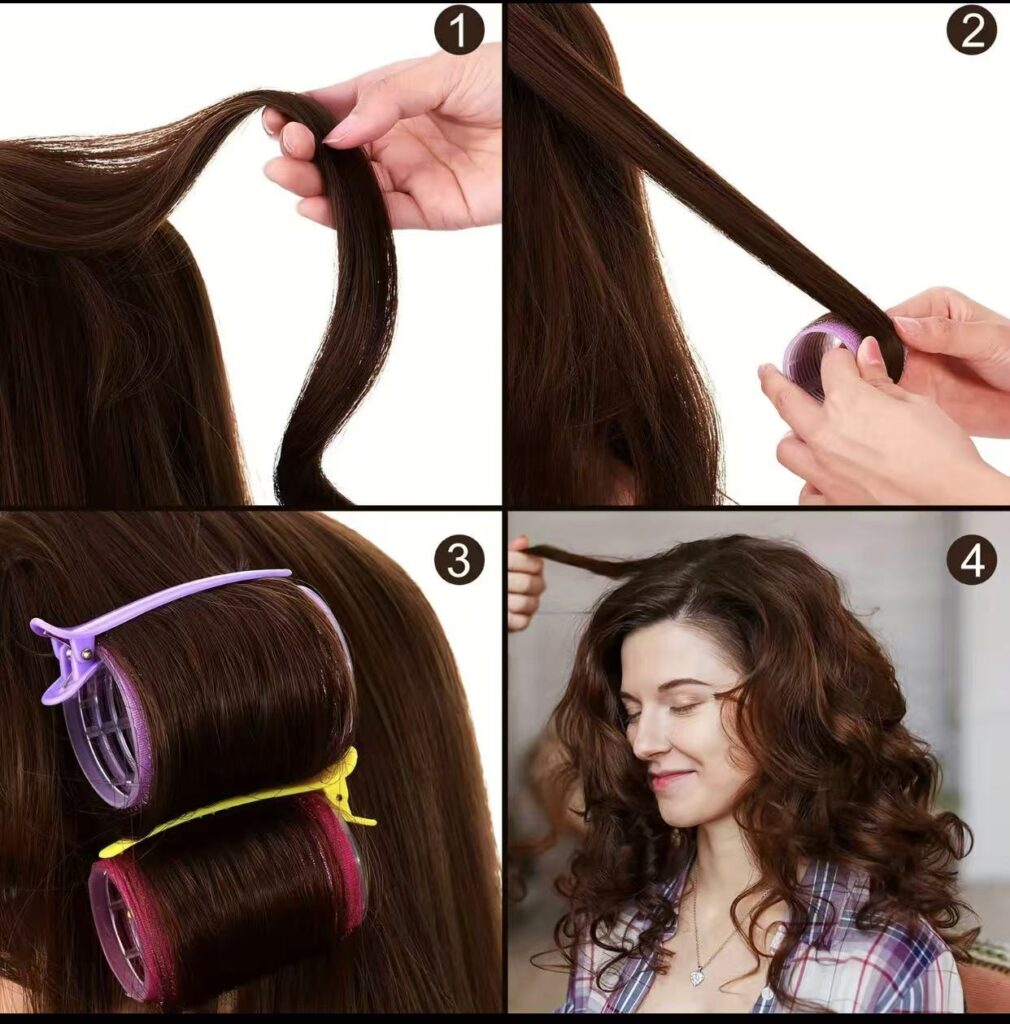 1
2
3
4